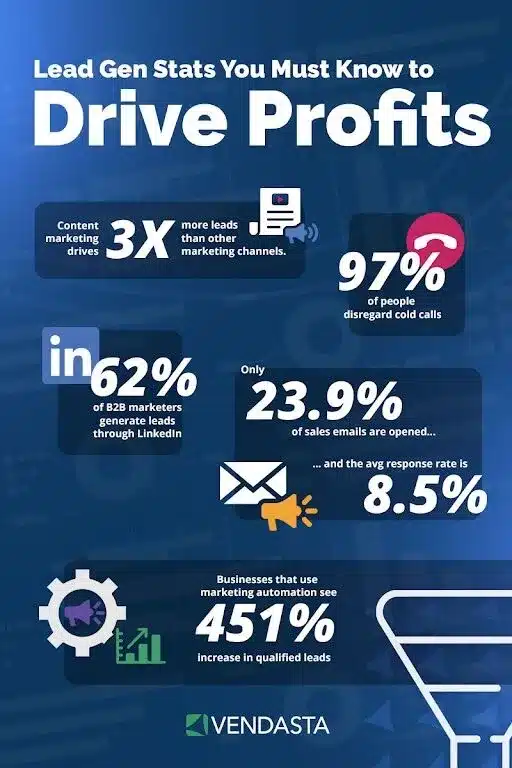 Lead Gen Stats You Must Know to

Drive Profits

Content marketing drives 3X more leads than other marketing channels.

97%
of people disregard cold calls

in
62%
of B2B marketers generate leads through LinkedIn

Only
23.9%
of sales emails are opened...

... and the avg response rate is
8.5%

Businesses that use marketing automation see
451%
increase in qualified leads

VENDASTA